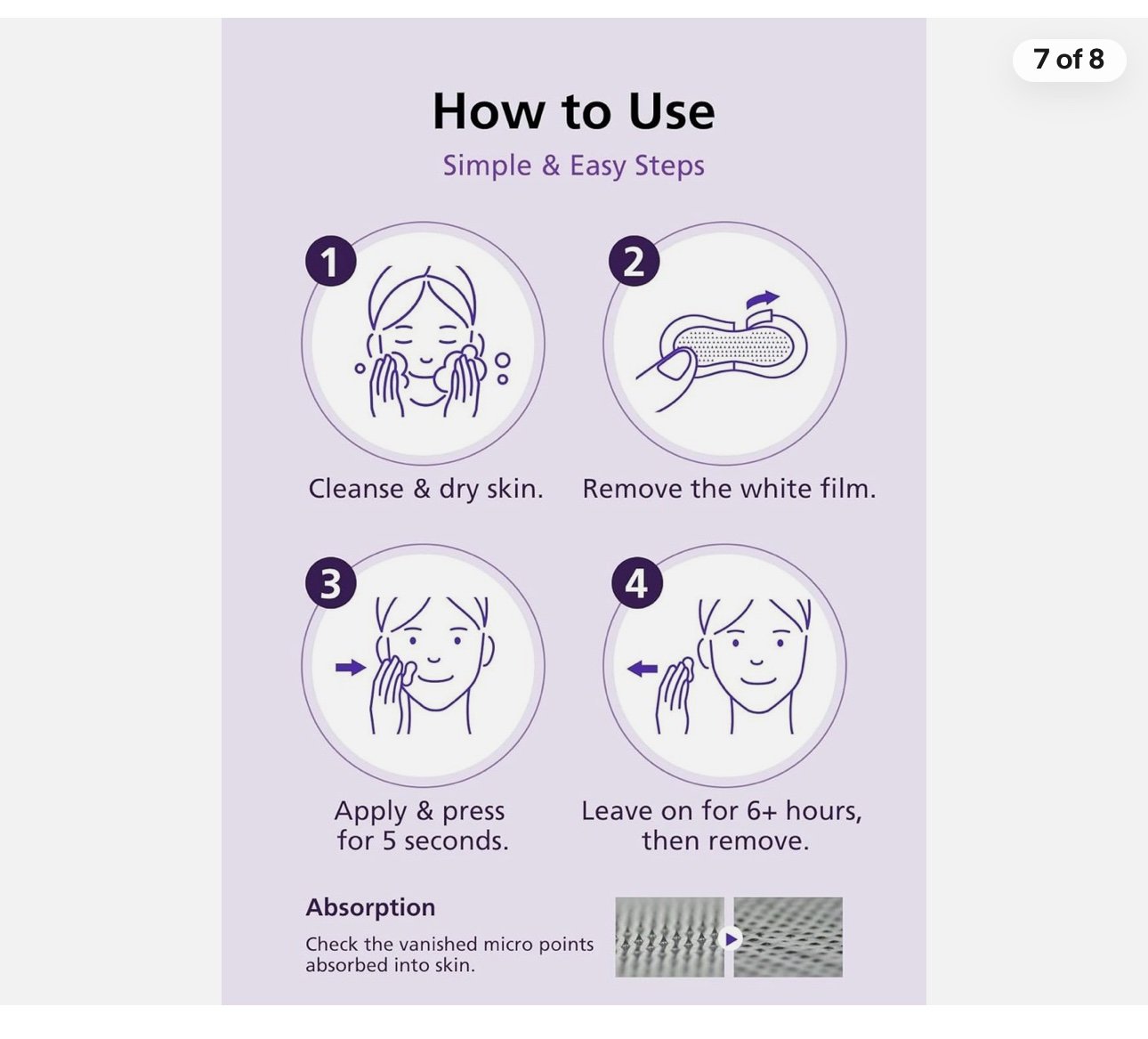 7 of 8

How to Use

Simple & Easy Steps

1

Cleanse & dry skin.

2

Remove the white film.

3

Apply & press for 5 seconds.

4

Leave on for 6+ hours, then remove.

Absorption

Check the vanished micro points absorbed into skin.